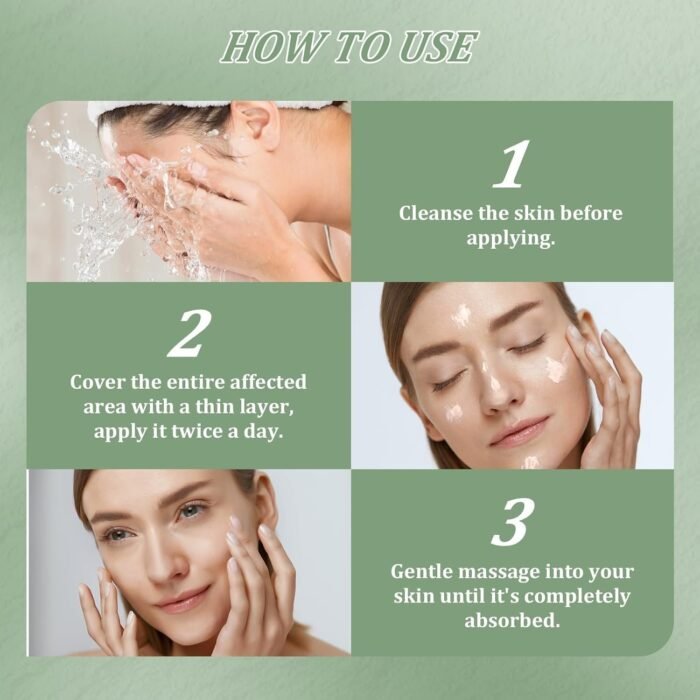 HOW TO USE

1

Cleanse the skin before applying.

2

Cover the entire affected area with a thin layer, apply it twice a day.

3

Gentle massage into your skin until it's completely absorbed.